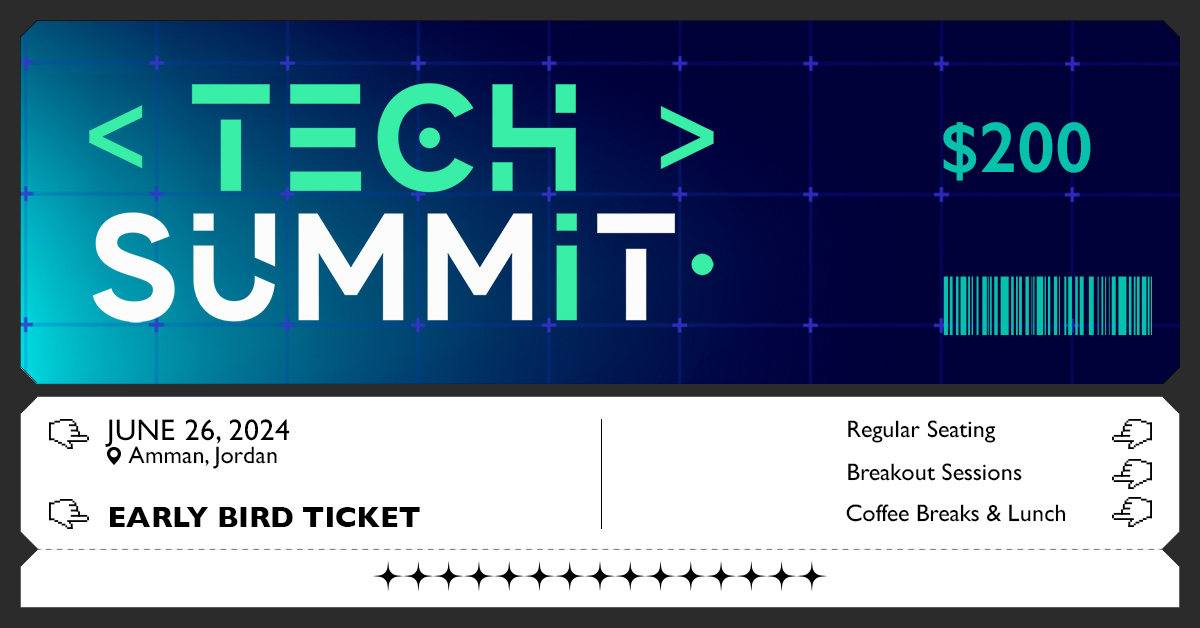 < TECH >
SUMMIT.

$200

JUNE 26, 2024
Amman, Jordan

EARLY BIRD TICKET

Regular Seating

Breakout Sessions

Coffee Breaks & Lunch